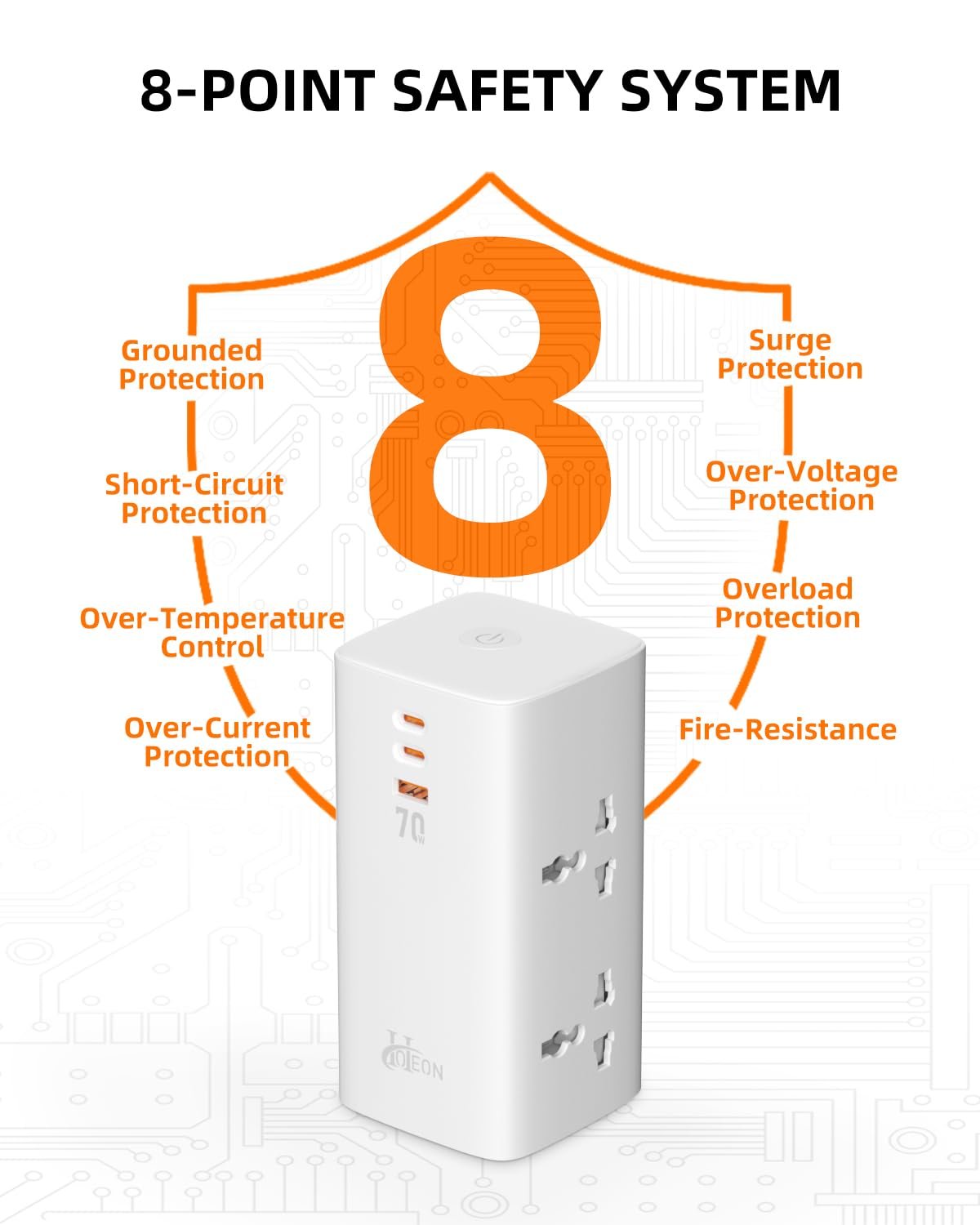 8-POINT SAFETY SYSTEM

8

Grounded Protection

Short-Circuit Protection

Over-Temperature Control

Over-Current Protection

Surge Protection

Over-Voltage Protection

Overload Protection

Fire-Resistance

70W

HOTEON